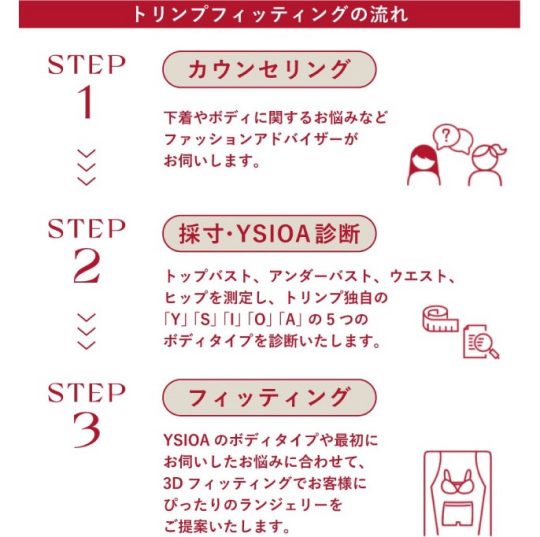 トリンプフィッティングの流れ

STEP 1

カウンセリング

下着やボディに関するお悩みなどファッションアドバイザーがお伺いします。

?

STEP 2

採寸･YSIOA診断

トップバスト、アンダーバスト、ウエスト、ヒップを測定し、トリンプ独自の「Y」「S」「I」「O」「A」の5つのボディタイプを診断いたします。

STEP 3

フィッティング

YSIOAのボディタイプや最初にお伺いしたお悩みに合わせて、3Dフィッティングでお客様にぴったりのランジェリーをご提案いたします。